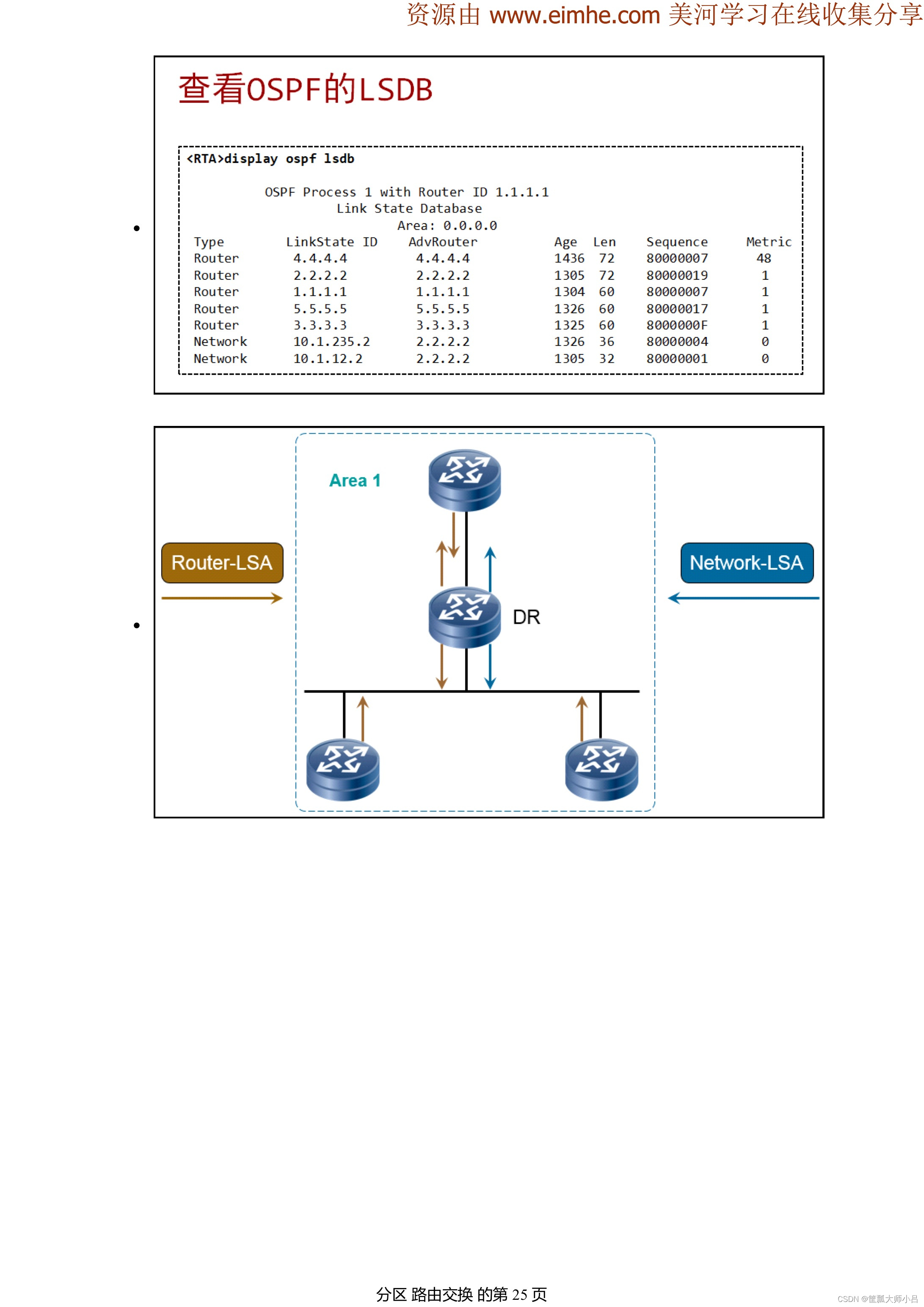 资源由 www.eimhe.com 美河学习在线收集分享

查看OSPF的LSDB

<RTA>display ospf lsdb

OSPF Process 1 with Router ID 1.1.1.1
Link State Database
Area: 0.0.0.0

| Type | LinkState ID | AdvRouter | Age | Len | Sequence | Metric |
|---|---|---|---|---|---|---|
| Router | 4.4.4.4 | 4.4.4.4 | 1436 | 72 | 80000007 | 48 |
| Router | 2.2.2.2 | 2.2.2.2 | 1305 | 72 | 80000019 | 1 |
| Router | 1.1.1.1 | 1.1.1.1 | 1304 | 60 | 80000007 | 1 |
| Router | 5.5.5.5 | 5.5.5.5 | 1326 | 60 | 80000017 | 1 |
| Router | 3.3.3.3 | 3.3.3.3 | 1325 | 60 | 8000000F | 1 |
| Network | 10.1.235.2 | 2.2.2.2 | 1326 | 36 | 80000004 | 0 |
| Network | 10.1.12.2 | 2.2.2.2 | 1305 | 32 | 80000001 | 0 |

Area 1

Router-LSA

Network-LSA

DR

分区 路由交换 的第 25 页

CSDN @筐瓢大师小吕