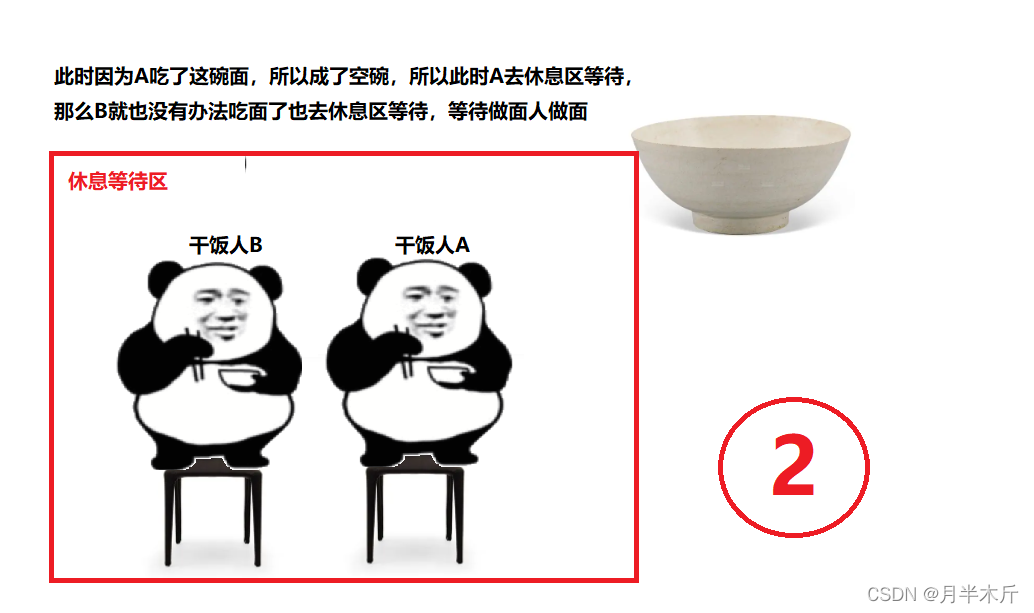 此时因为A吃了这碗面，所以成了空碗，所以此时A去休息区等待，那么B就也没有办法吃面了也去休息区等待，等待做面人做面

休息等待区

干饭人B

干饭人A

2

CSDN @月半木斤